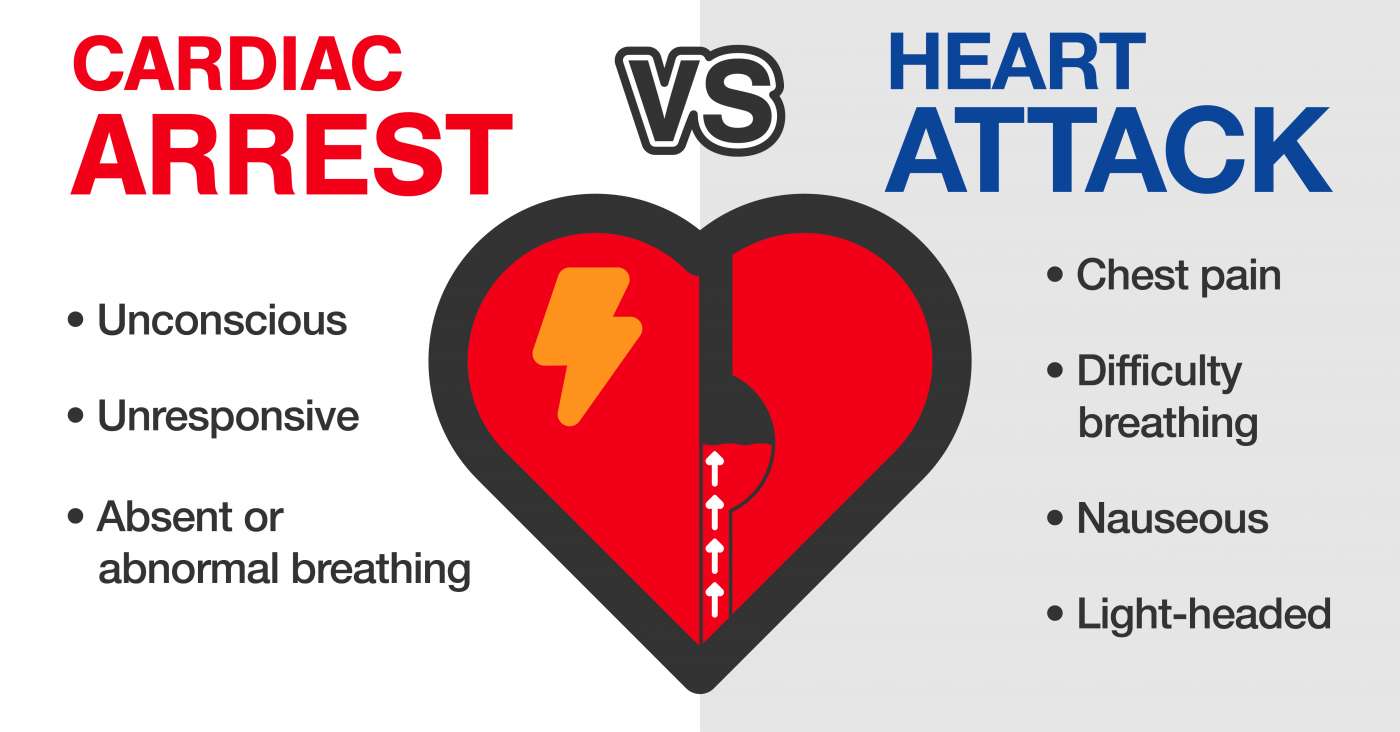 CARDIAC ARREST

VS

HEART ATTACK

• Unconscious

• Unresponsive

• Absent or abnormal breathing

• Chest pain

• Difficulty breathing

• Nauseous

• Light-headed